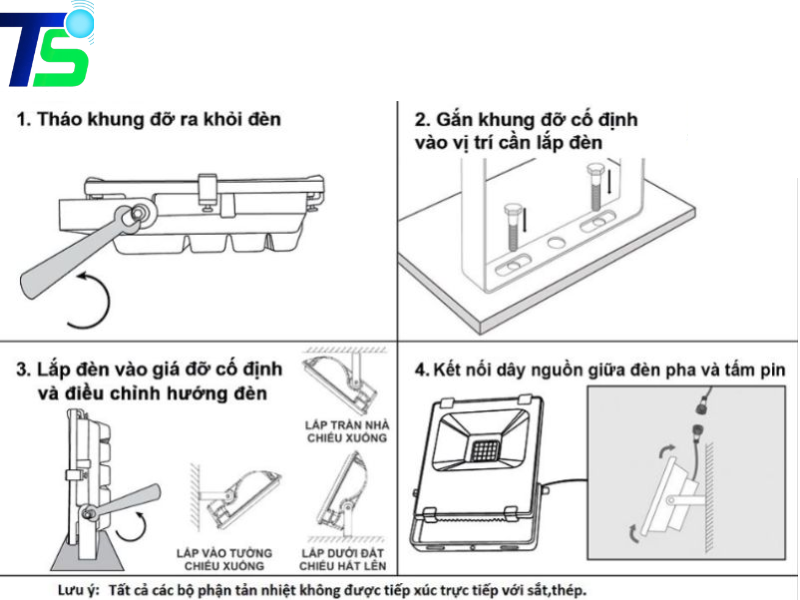 TS

1. Tháo khung đỡ ra khỏi đèn

2. Gắn khung đỡ cố định vào vị trí cần lắp đèn

3. Lắp đèn vào giá đỡ cố định và điều chỉnh hướng đèn

LẮP TRẦN NHÀ CHIẾU XUỐNG

LẮP VÀO TƯỜNG CHIẾU XUỐNG

LẮP DƯỚI ĐẤT CHIẾU HẮT LÊN

4. Kết nối dây nguồn giữa đèn pha và tấm pin

Lưu ý: Tất cả các bộ phận tản nhiệt không được tiếp xúc trực tiếp với sắt,thép.